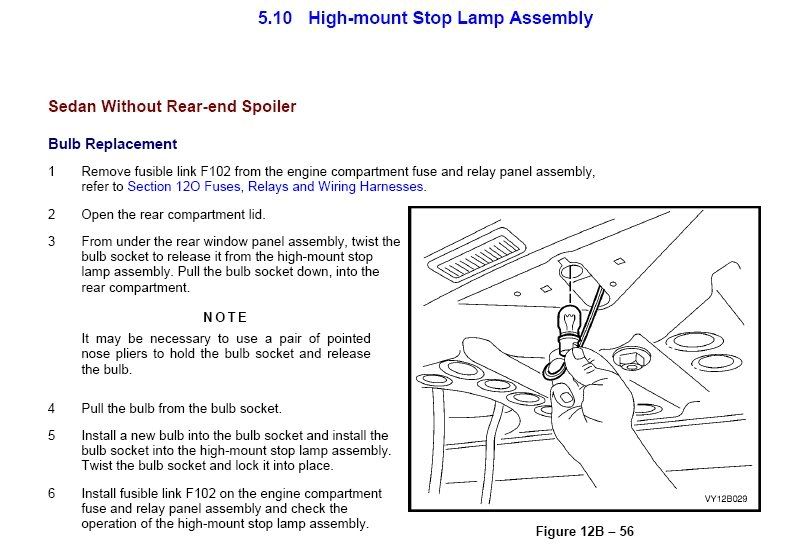 5.10 High-mount Stop Lamp Assembly

Sedan Without Rear-end Spoiler

Bulb Replacement

1 Remove fusible link F102 from the engine compartment fuse and relay panel assembly, refer to Section 12O Fuses, Relays and Wiring Harnesses.

2 Open the rear compartment lid.

3 From under the rear window panel assembly, twist the bulb socket to release it from the high-mount stop lamp assembly. Pull the bulb socket down, into the rear compartment.

NOTE

It may be necessary to use a pair of pointed nose pliers to hold the bulb socket and release the bulb.

4 Pull the bulb from the bulb socket.

5 Install a new bulb into the bulb socket and install the bulb socket into the high-mount stop lamp assembly. Twist the bulb socket and lock it into place.

6 Install fusible link F102 on the engine compartment fuse and relay panel assembly and check the operation of the high-mount stop lamp assembly.

VY12B029

Figure 12B – 56