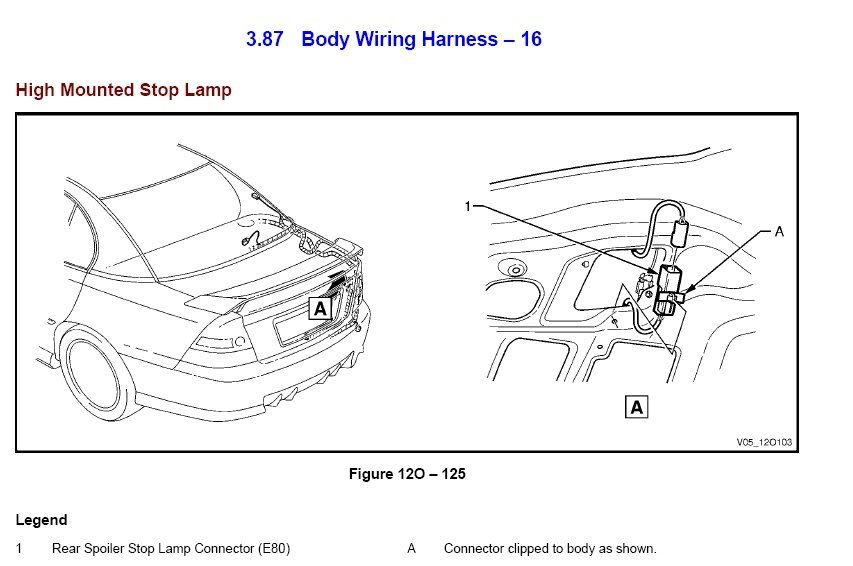 3.87 Body Wiring Harness – 16

High Mounted Stop Lamp

A

1

A

A

V05_12O103

Figure 12O – 125

Legend

1 Rear Spoiler Stop Lamp Connector (E80)

A Connector clipped to body as shown.