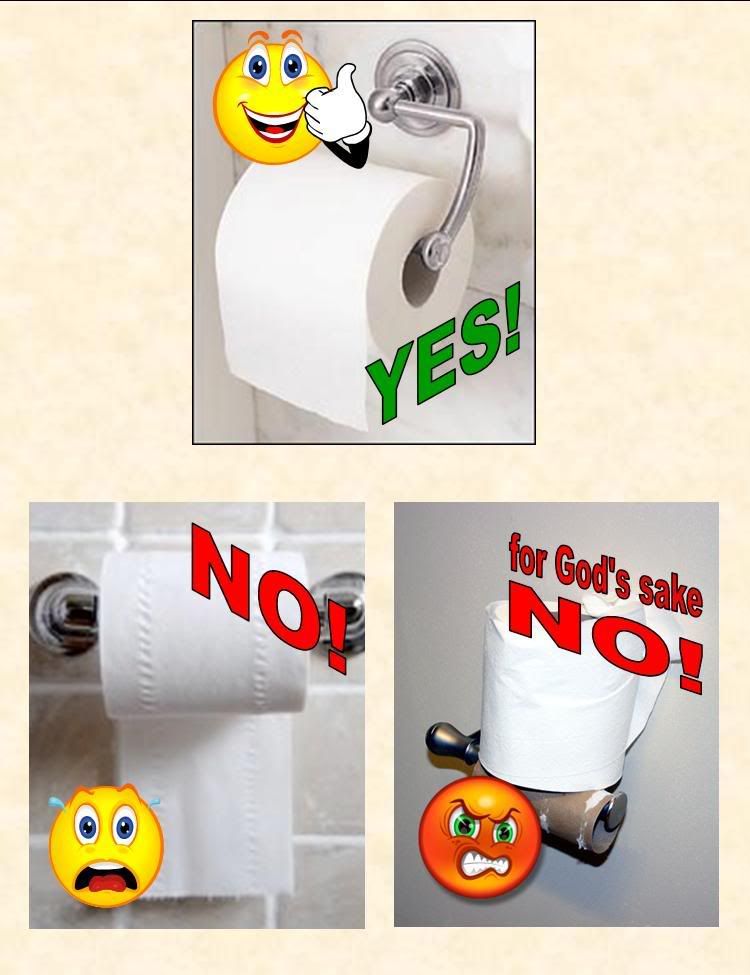 YES!

NO!

for God's sake
NO!